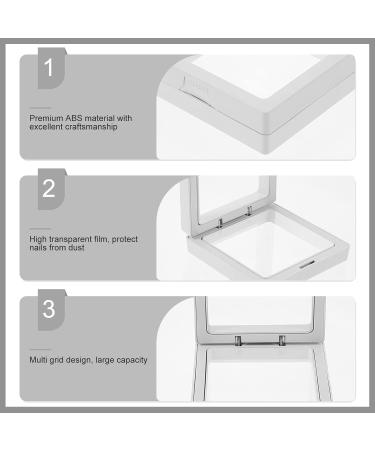 1

Premium ABS material with excellent craftsmanship

2

High transparent film, protect nails from dust

3

Multi grid design, large capacity