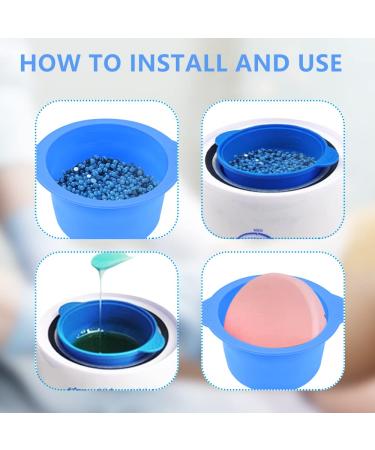 HOW TO INSTALL AND USE