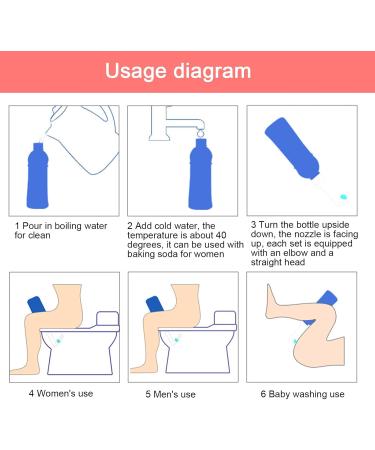 Usage diagram

1 Pour in boiling water for clean

2 Add cold water, the temperature is about 40 degrees, it can be used with baking soda for women

3 Turn the bottle upside down, the nozzle is facing up, each set is equipped with an elbow and a straight head

4 Women's use

5 Men's use

6 Baby washing use