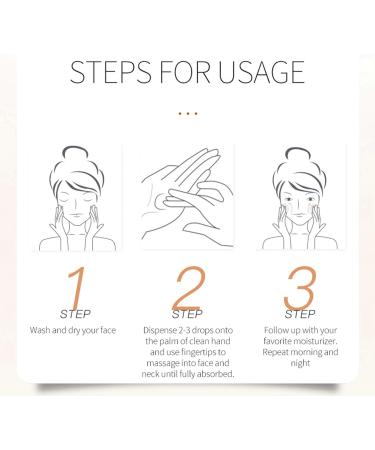 STEPS FOR USAGE

...

1
STEP
Wash and dry your face

2
STEP
Dispense 2-3 drops onto the palm of clean hand and use fingertips to massage into face and neck until fully absorbed.

3
STEP
Follow up with your favorite moisturizer. Repeat morning and night