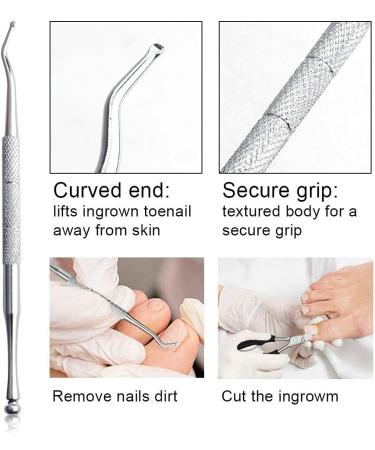 Curved end:
lifts ingrown toenail away from skin

Secure grip:
textured body for a secure grip

Remove nails dirt

Cut the ingrowm