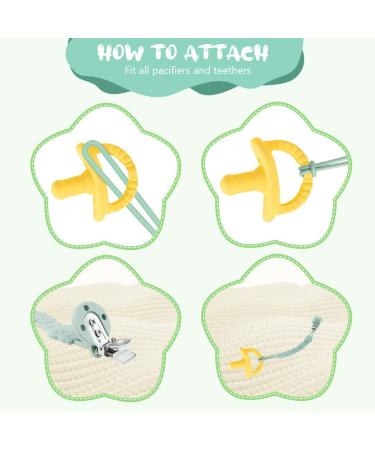 HOW TO ATTACH
Fit all pacifiers and teethers