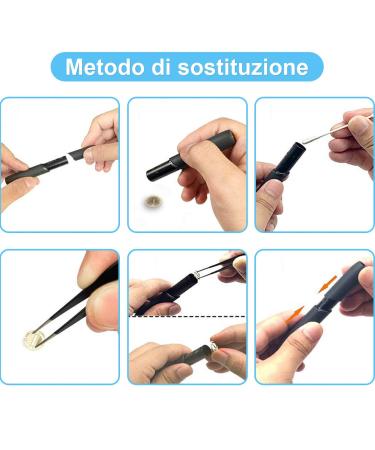 Metodo di sostituzione