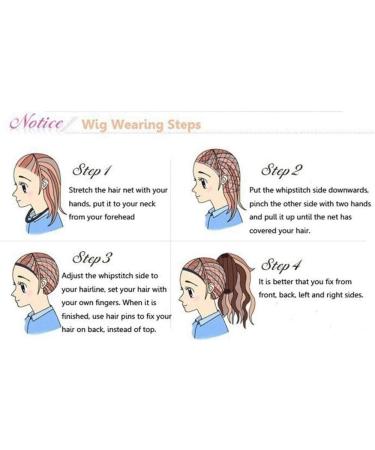 Notice Wig Wearing Steps

Step 1
Stretch the hair net with your hands, put it to your neck from your forehead

Step 2
Put the whipstitch side downwards, pinch the other side with two hands and pull it up until the net has covered your hair.

Step 3
Adjust the whipstitch side to your hairline, set your hair with your own fingers. When it is finished, use hair pins to fix your hair on back, instead of top.

Step 4
It is better that you fix from front, back, left and right sides.