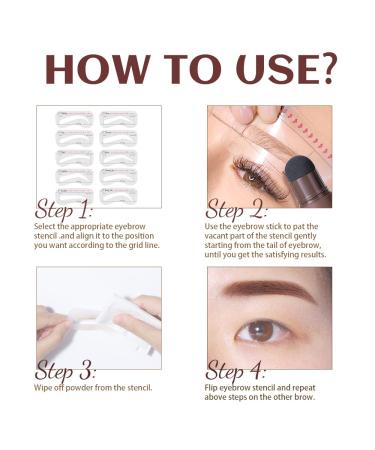 HOW TO USE?

Step 1:
Select the appropriate eyebrow stencil .and align it to the position you want according to the grid line.

Step 2:
Use the eyebrow stick to pat the vacant part of the stencil gently starting from the tail of eyebrow, until you get the satisfying results.

Step 3:
Wipe off powder from the stencil.

Step 4:
Flip eyebrow stencil and repeat above steps on the other brow.