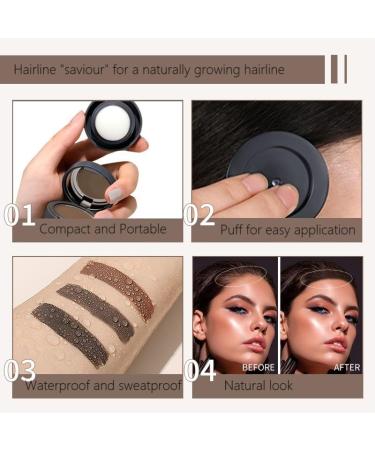 Hairline "saviour" for a naturally growing hairline

01 Compact and Portable

02 Puff for easy application

03 Waterproof and sweatproof

04 BEFORE AFTER Natural look