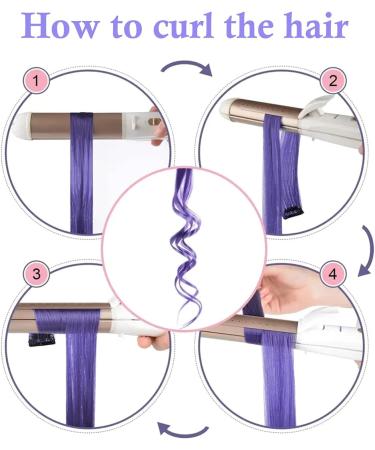 How to curl the hair

1

2

3

4