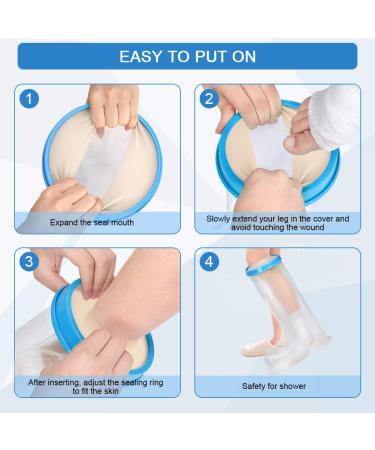 EASY TO PUT ON

1

Expand the seal mouth

2

Slowly extend your leg in the cover and avoid touching the wound

3

After inserting, adjust the sealing ring to fit the skin

4

Safety for shower