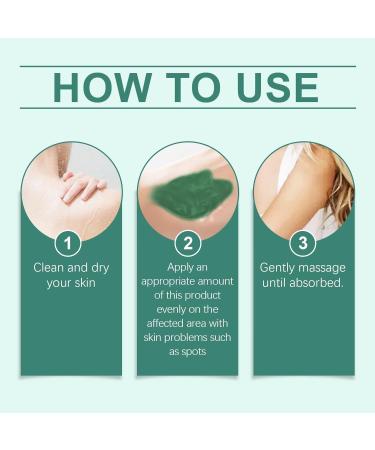 HOW TO USE

1
Clean and dry your skin

2
Apply an appropriate amount of this product evenly on the affected area with skin problems such as spots

3
Gently massage until absorbed.