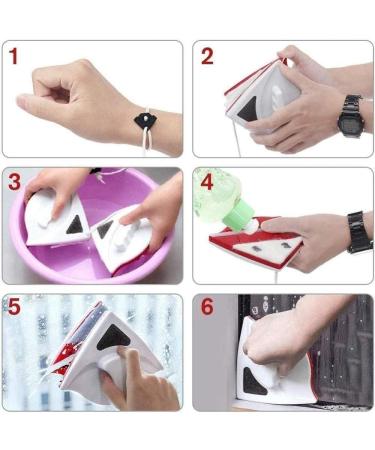 1

2

3

4

5

6