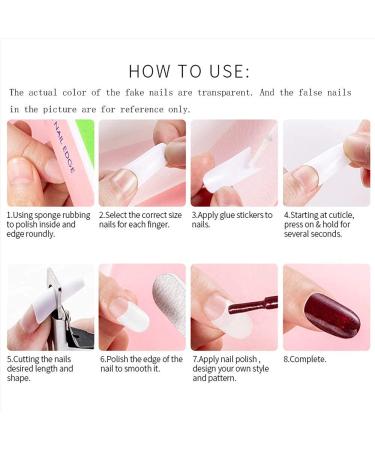 HOW TO USE:

The actual color of the fake nails are transparent. And the false nails in the picture are for reference only.

NAIL EDGE

1.Using sponge rubbing to polish inside and edge roundly.

2.Select the correct size nails for each finger.

3.Apply glue stickers to nails.

4.Starting at cuticle, press on & hold for several seconds.

5.Cutting the nails desired length and shape.

6.Polish the edge of the nail to smooth it.

7.Apply nail polish , design your own style and pattern.

8.Complete.