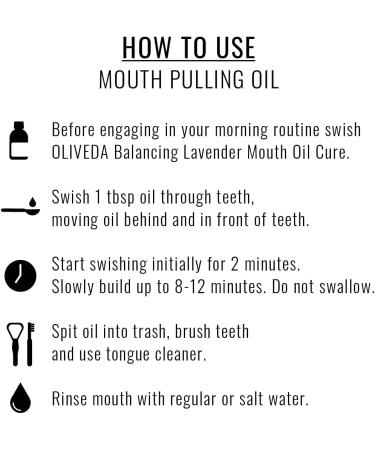 HOW TO USE
MOUTH PULLING OIL

Before engaging in your morning routine swish OLIVEDA Balancing Lavender Mouth Oil Cure.

Swish 1 tbsp oil through teeth, moving oil behind and in front of teeth.

Start swishing initially for 2 minutes. Slowly build up to 8-12 minutes. Do not swallow.

Spit oil into trash, brush teeth and use tongue cleaner.

Rinse mouth with regular or salt water.