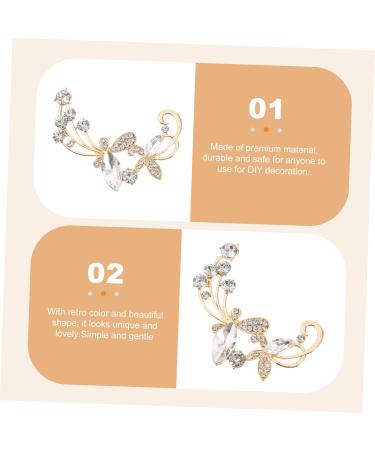 01

Made of premium material, durable and safe for anyone to use for DIY decoration.

02

With retro color and beautiful shape, it looks unique and lovely.Simple and gentle