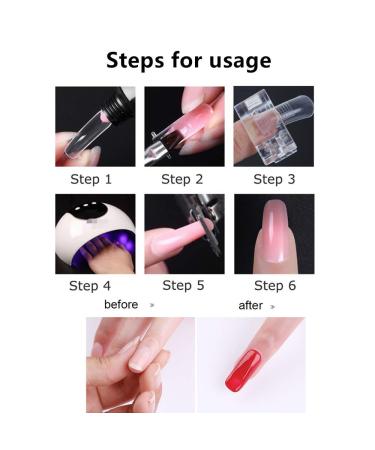 Steps for usage

Step 1

Step 2

Step 3

Step 4

Step 5

Step 6

before

after