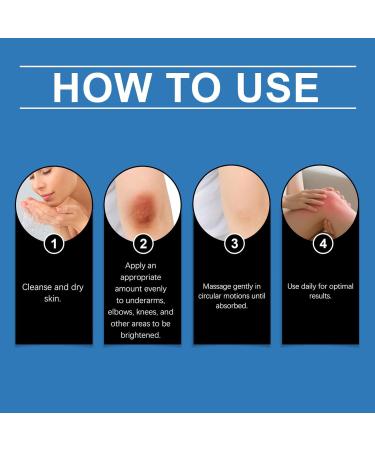 HOW TO USE

1

Cleanse and dry skin.

2

Apply an appropriate amount evenly to underarms, elbows, knees, and other areas to be brightened.

3

Massage gently in circular motions until absorbed.

4

Use daily for optimal results.