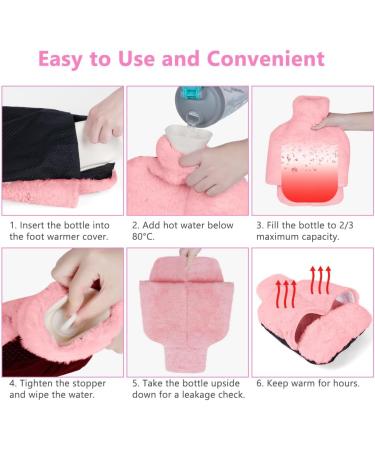 Easy to Use and Convenient

1. Insert the bottle into the foot warmer cover.

2. Add hot water below 80°C.

3. Fill the bottle to 2/3 maximum capacity.

4. Tighten the stopper and wipe the water.

5. Take the bottle upside down for a leakage check.

6. Keep warm for hours.