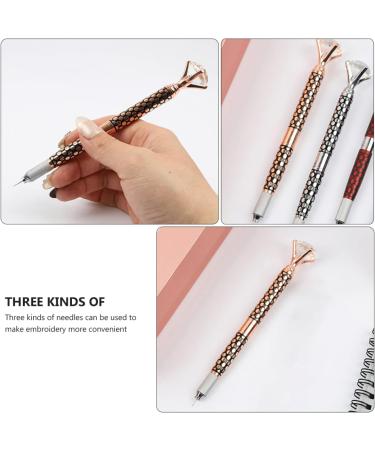 THREE KINDS OF

Three kinds of needles can be used to make embroidery more convenient