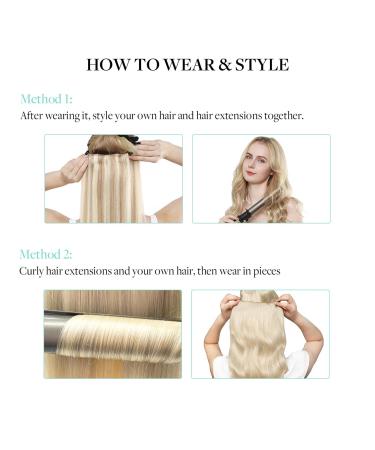 HOW TO WEAR & STYLE

Method 1:
After wearing it, style your own hair and hair extensions together.

Method 2:
Curly hair extensions and your own hair, then wear in pieces