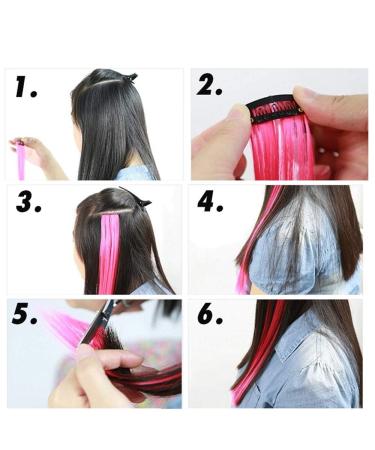 1.

2.

3.

4.

5.

6.