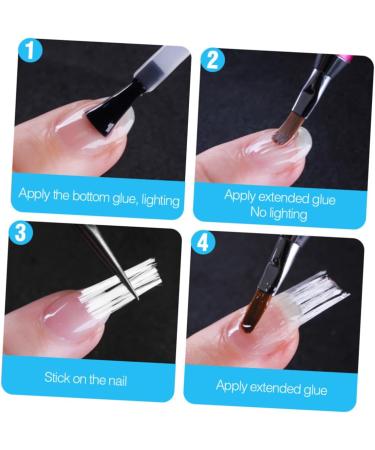 1
Apply the bottom glue, lighting

2
Apply extended glue
No lighting

3
Stick on the nail

4
Apply extended glue