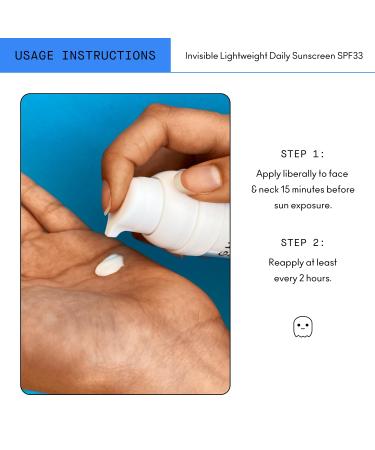 USAGE INSTRUCTIONS

Invisible Lightweight Daily Sunscreen SPF33

STEP 1:

Apply liberally to face & neck 15 minutes before sun exposure.

STEP 2:

Reapply at least every 2 hours.