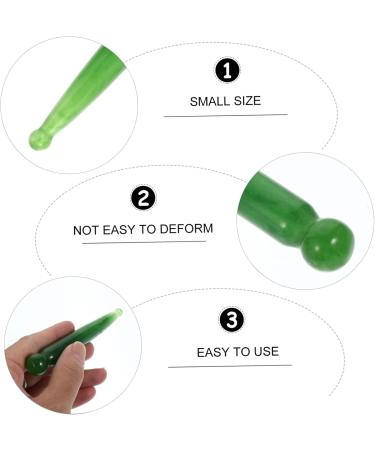 1

SMALL SIZE

2

NOT EASY TO DEFORM

3

EASY TO USE