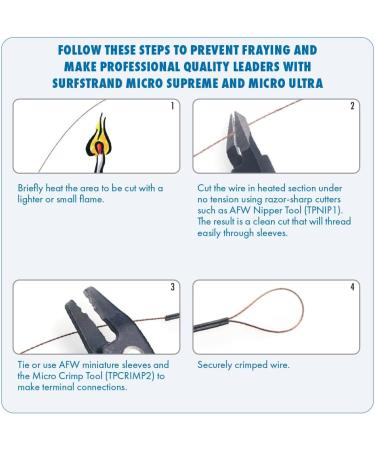 FOLLOW THESE STEPS TO PREVENT FRAYING AND MAKE PROFESSIONAL QUALITY LEADERS WITH SURFSTRAND MICRO SUPREME AND MICRO ULTRA

1

Briefly heat the area to be cut with a lighter or small flame.

2

Cut the wire in heated section under no tension using razor-sharp cutters such as AFW Nipper Tool (TPNIP1). The result is a clean cut that will thread easily through sleeves.

3

Tie or use AFW miniature sleeves and the Micro Crimp Tool (TPCRIMP2) to make terminal connections.

4

Securely crimped wire.