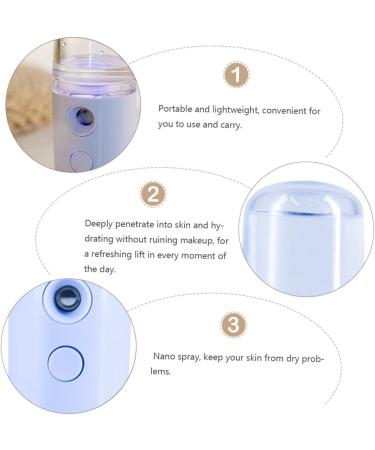 1

Portable and lightweight, convenient for you to use and carry.

2

Deeply penetrate into skin and hydrating without ruining makeup, for a refreshing lift in every moment of the day.

3

Nano spray, keep your skin from dry problems.