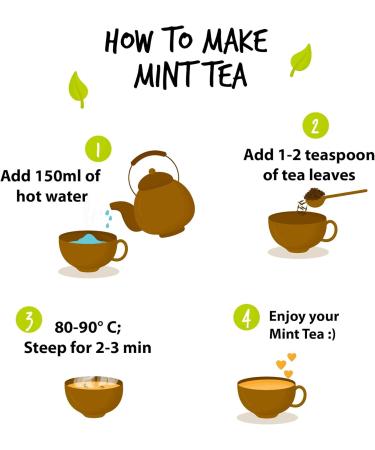 HOW TO MAKE MINT TEA

1
Add 150ml of hot water

2
Add 1-2 teaspoon of tea leaves

3
80-90° C;
Steep for 2-3 min

4
Enjoy your Mint Tea :)