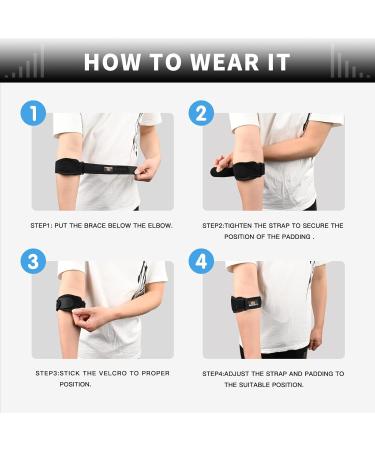 HOW TO WEAR IT

1

STEP1: PUT THE BRACE BELOW THE ELBOW.

2

STEP2:TIGHTEN THE STRAP TO SECURE THE POSITION OF THE PADDING .

3

STEP3:STICK THE VELCRO TO PROPER POSITION.

4

STEP4:ADJUST THE STRAP AND PADDING TO THE SUITABLE POSITION.