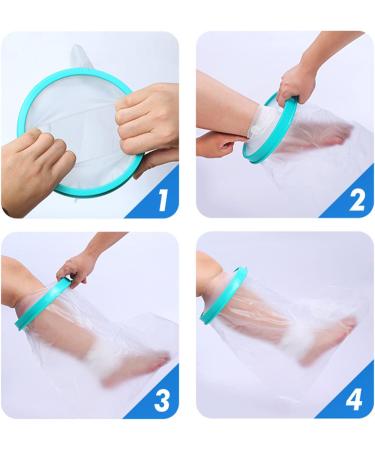 1

2

3

4