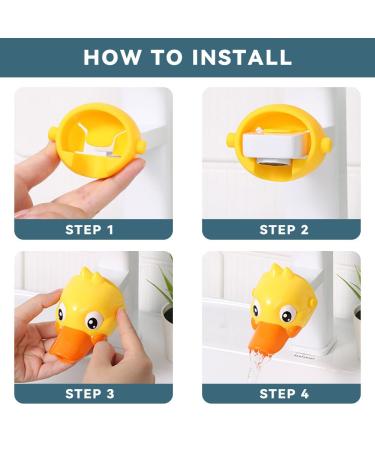 HOW TO INSTALL

STEP 1

STEP 2

STEP 3

STEP 4