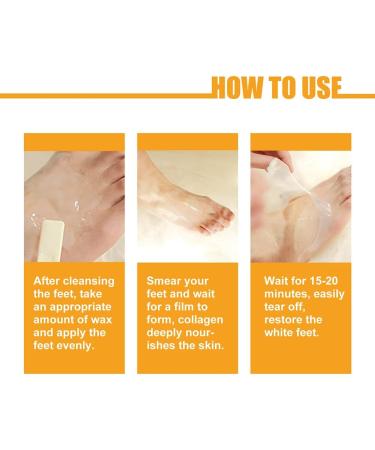 HOW TO USE

After cleansing the feet, take an appropriate amount of wax and apply the feet evenly.

Smear your feet and wait for a film to form, collagen deeply nourishes the skin.

Wait for 15-20 minutes, easily tear off, restore the white feet.