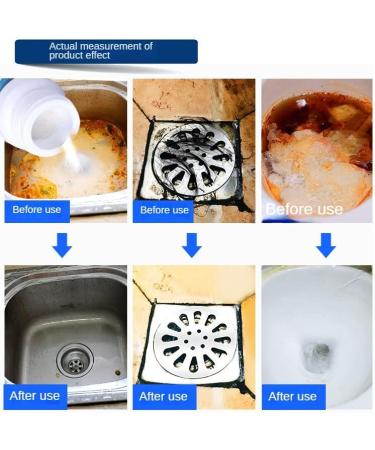 Actual measurement of product effect

Before use

Before use

Before use

After use

After use

After use