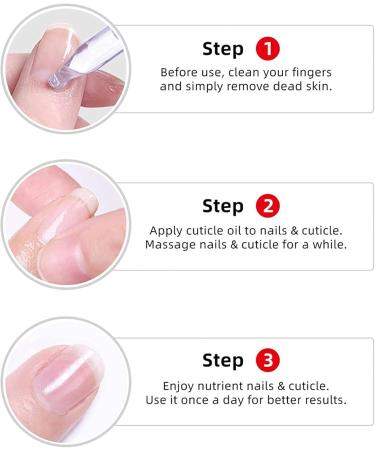 Step 1
Before use, clean your fingers and simply remove dead skin.

Step 2
Apply cuticle oil to nails & cuticle. Massage nails & cuticle for a while.

Step 3
Enjoy nutrient nails & cuticle. Use it once a day for better results.