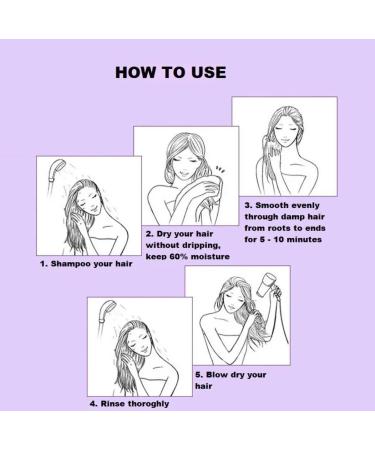 HOW TO USE

1. Shampoo your hair

2. Dry your hair without dripping, keep 60% moisture

3. Smooth evenly through damp hair from roots to ends for 5 - 10 minutes

4. Rinse thoroghly

5. Blow dry your hair