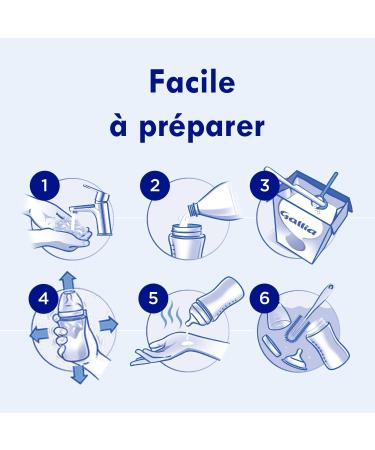 Facile
à préparer

1

2

3

Gallia

4

5

6