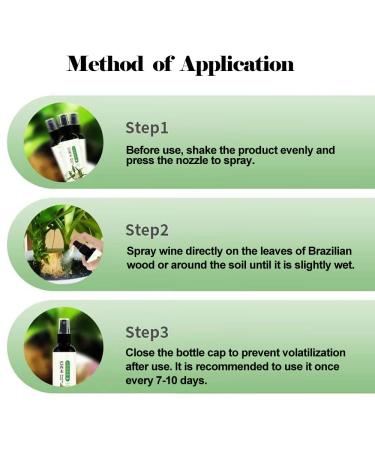 Method of Application

Step1

Before use, shake the product evenly and press the nozzle to spray.

Step2

Spray wine directly on the leaves of Brazilian wood or around the soil until it is slightly wet.

Step3

Close the bottle cap to prevent volatilization after use. It is recommended to use it once every 7-10 days.