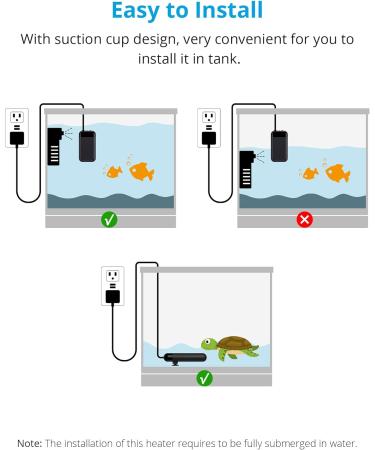 Easy to Install

With suction cup design, very convenient for you to install it in tank.

Note: The installation of this heater requires to be fully submerged in water.