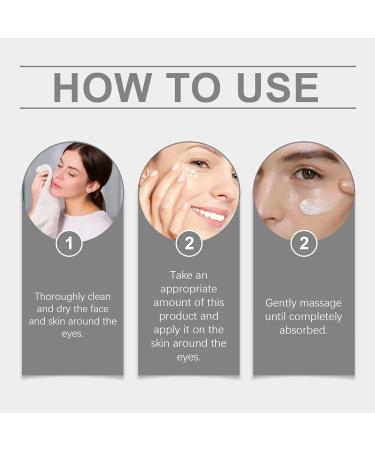 HOW TO USE

1

Thoroughly clean and dry the face and skin around the eyes.

2

Take an appropriate amount of this product and apply it on the skin around the eyes.

2

Gently massage until completely absorbed.