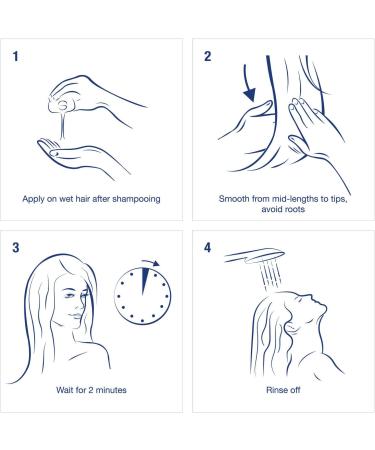 1

Apply on wet hair after shampooing

2

Smooth from mid-lengths to tips, avoid roots

3

Wait for 2 minutes

4

Rinse off