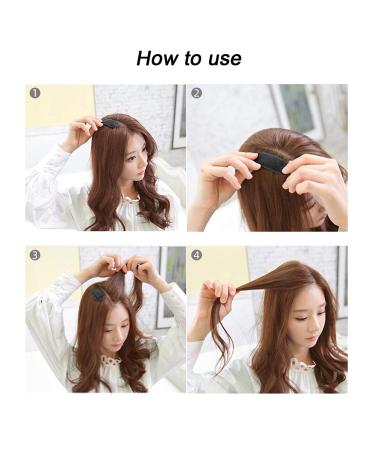 How to use

1

2

3

4