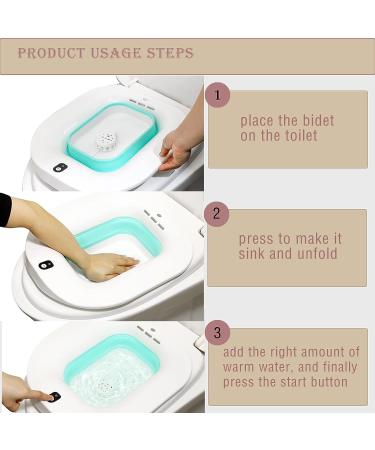 PRODUCT USAGE STEPS

1

place the bidet on the toilet

2

press to make it sink and unfold

3

add the right amount of warm water, and finally press the start button