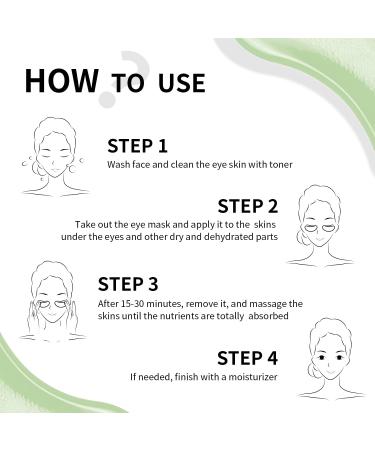 HOW TO USE

STEP 1
Wash face and clean the eye skin with toner

STEP 2
Take out the eye mask and apply it to the skins under the eyes and other dry and dehydrated parts

STEP 3
After 15-30 minutes, remove it, and massage the skins until the nutrients are totally absorbed

STEP 4
If needed, finish with a moisturizer