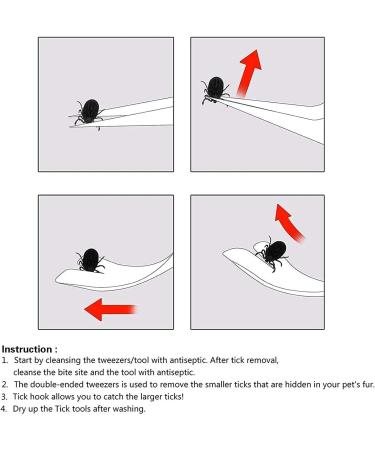 Instruction :

1. Start by cleansing the tweezers/tool with antiseptic. After tick removal, cleanse the bite site and the tool with antiseptic.
2. The double-ended tweezers is used to remove the smaller ticks that are hidden in your pet's fur.
3. Tick hook allows you to catch the larger ticks!
4. Dry up the Tick tools after washing.