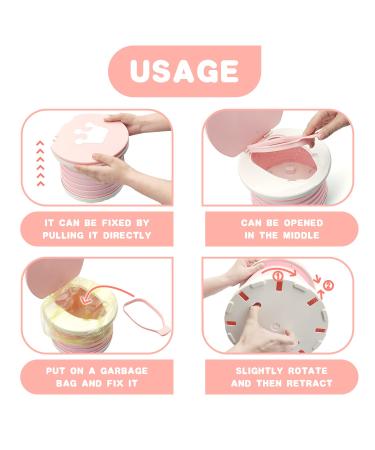 USAGE

IT CAN BE FIXED BY PULLING IT DIRECTLY

CAN BE OPENED IN THE MIDDLE

PUT ON A GARBAGE BAG AND FIX IT

①

②

SLIGHTLY ROTATE AND THEN RETRACT