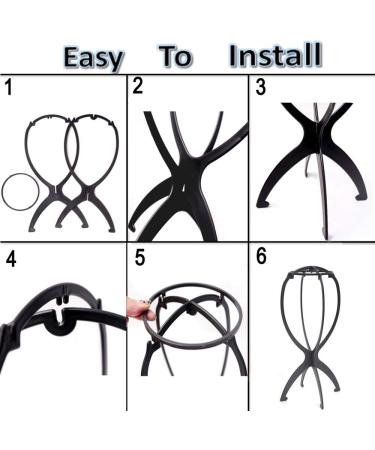 Easy To Install

1

2

3

4

5

6