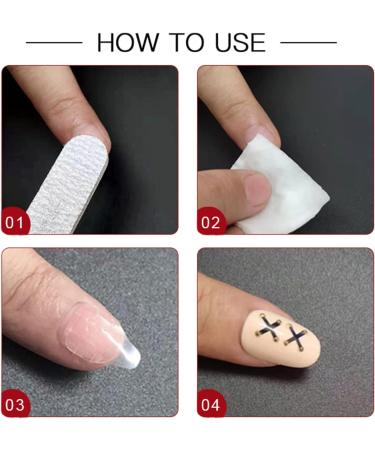 HOW TO USE

01

02

03

04