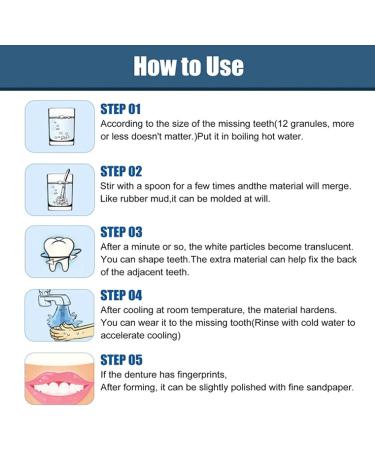 How to Use

STEP 01
According to the size of the missing teeth(12 granules, more or less doesn't matter.)Put it in boiling hot water.

STEP 02
Stir with a spoon for a few times andthe material will merge. Like rubber mud,it can be molded at will.

STEP 03
After a minute or so, the white particles become translucent. You can shape teeth.The extra material can help fix the back of the adjacent teeth.

STEP 04
After cooling at room temperature, the material hardens. You can wear it to the missing tooth(Rinse with cold water to accelerate cooling)

STEP 05
If the denture has fingerprints,
After forming, it can be slightly polished with fine sandpaper.