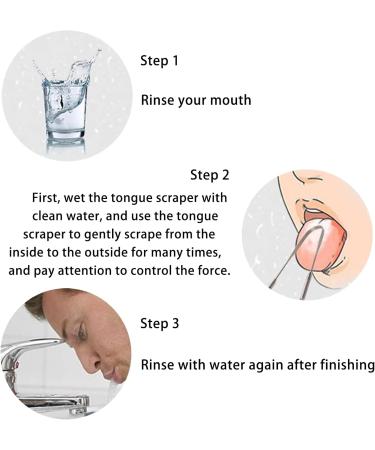 Step 1

Rinse your mouth

Step 2

First, wet the tongue scraper with clean water, and use the tongue scraper to gently scrape from the inside to the outside for many times, and pay attention to control the force.

Step 3

Rinse with water again after finishing